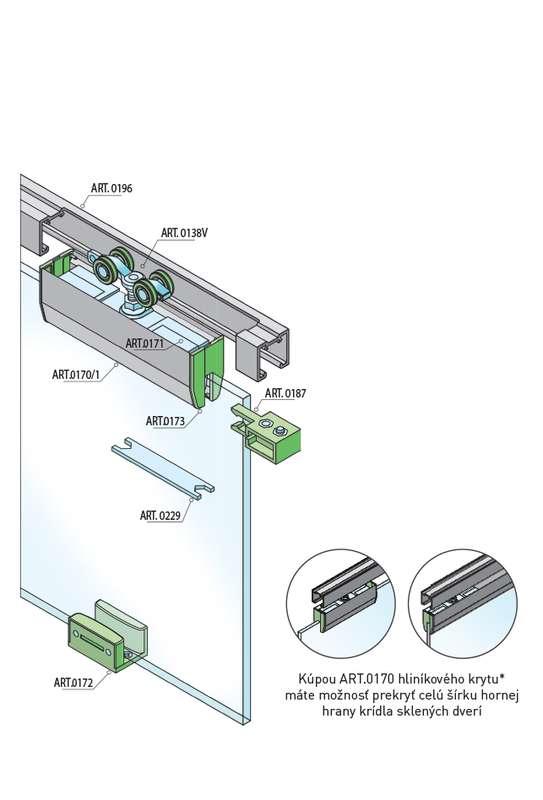 ART. 0196

ART. 0138V

ART.0171

ART.0170/1

ART. 0187

ART.0173

ART. 0229

ART.0172

Kúpou ART.0170 hliníkového krytu* máte možnosť prekryť celú šírku hornej hrany krídla sklených dverí